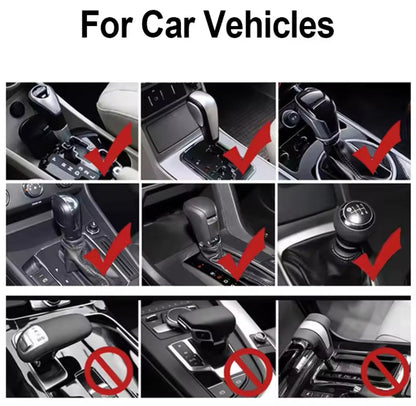 For Car Vehicles