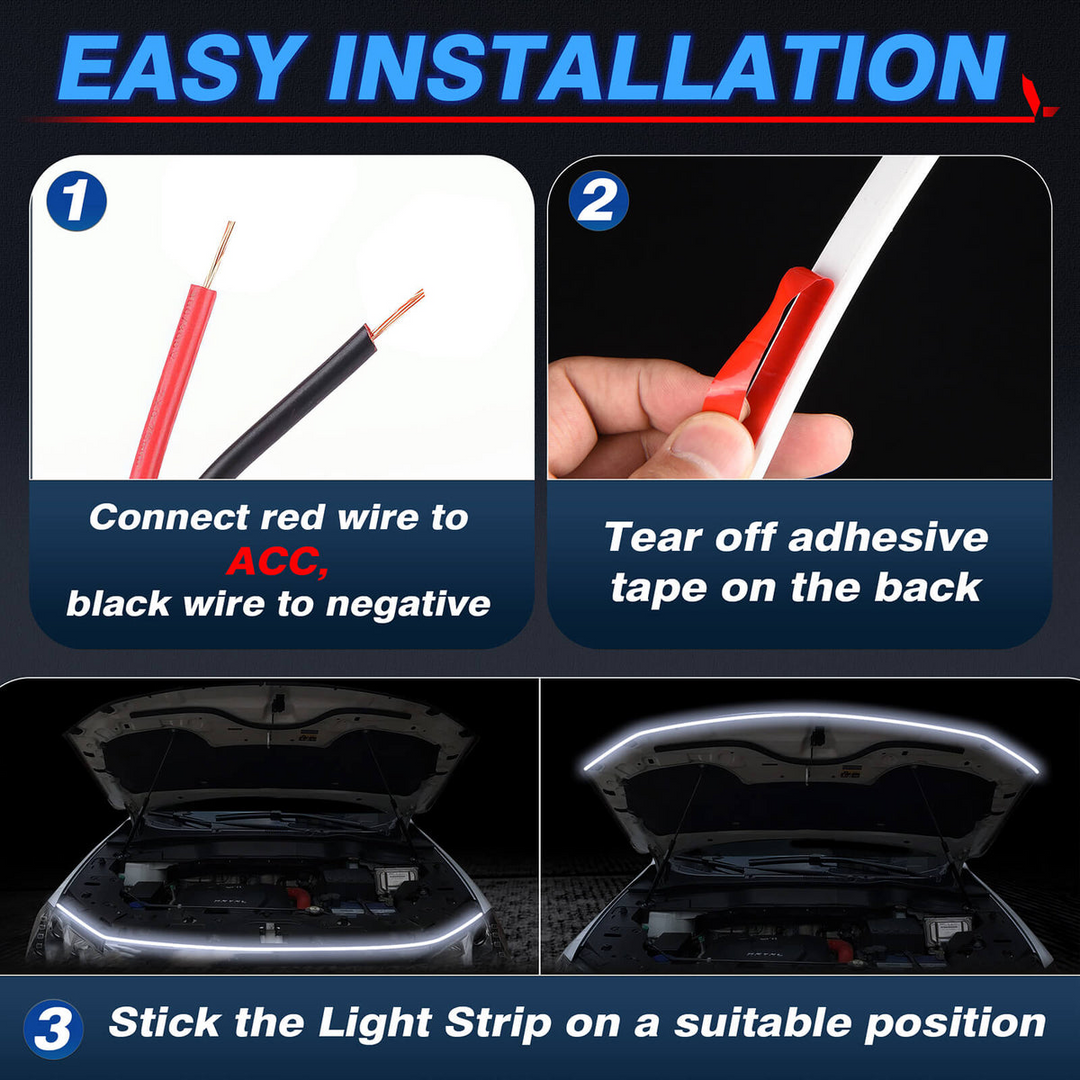 EASY INSTALLATION

1

Connect red wire to ACC, black wire to negative

2

Tear off adhesive tape on the back

3 Stick the Light Strip on a suitable position