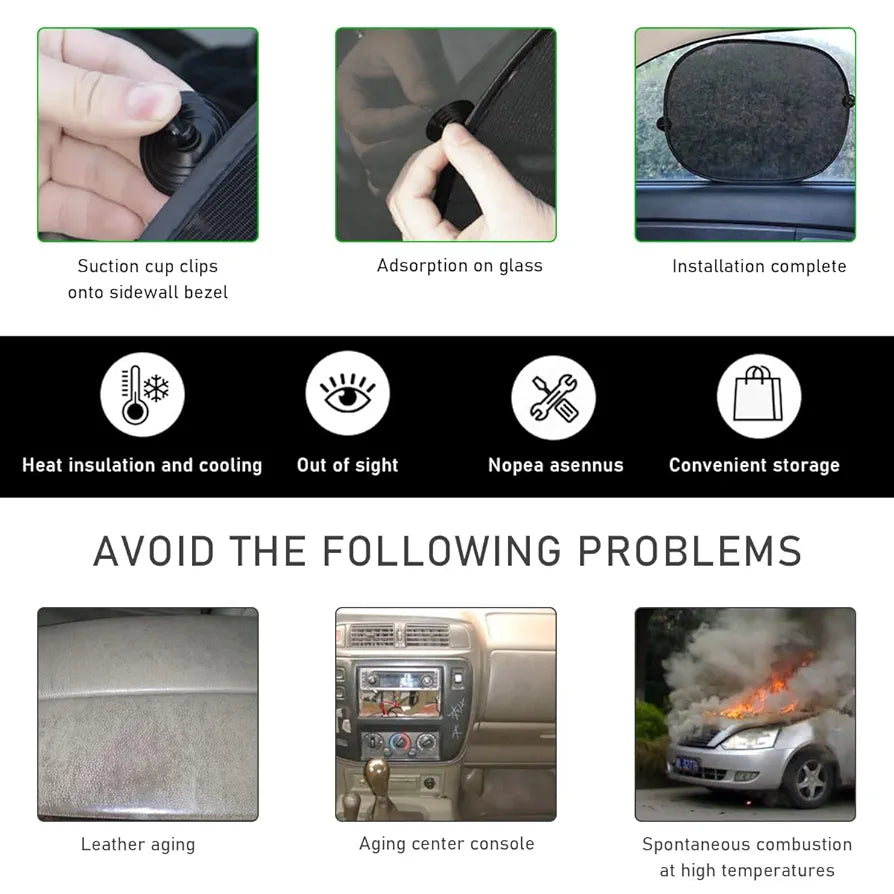 Suction cup clips onto sidewall bezel

Adsorption on glass

Installation complete

Heat insulation and cooling

Out of sight

Nopea asennus

Convenient storage

AVOID THE FOLLOWING PROBLEMS

Leather aging

Aging center console

Spontaneous combustion at high temperatures