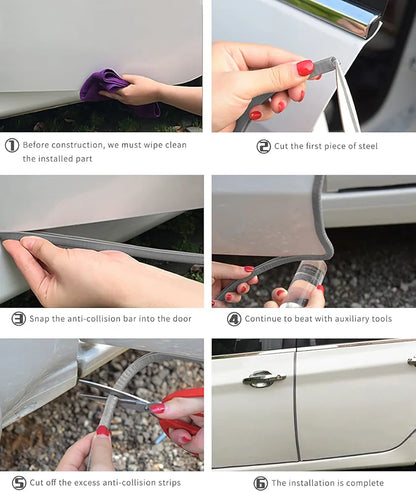 ① Before construction, we must wipe clean the installed part

② Cut the first piece of steel

③ Snap the anti-collision bar into the door

④ Continue to beat with auxiliary tools

⑤ Cut off the excess anti-collision strips

⑥ The installation is complete