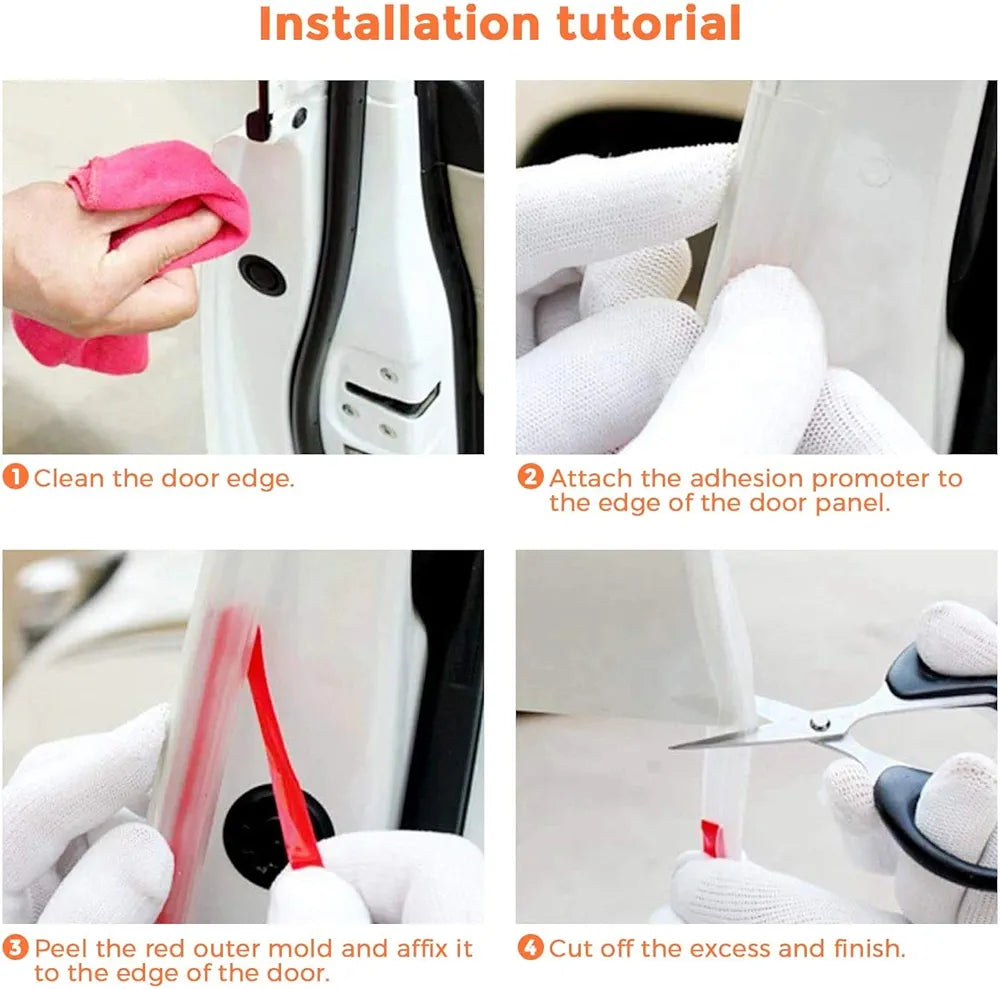 Installation tutorial

1 Clean the door edge.

2 Attach the adhesion promoter to the edge of the door panel.

3 Peel the red outer mold and affix it to the edge of the door.

4 Cut off the excess and finish.