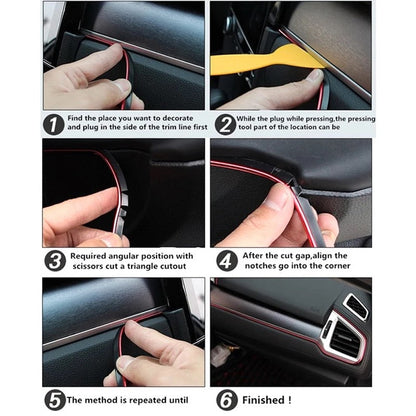 1 Find the place you want to decorate and plug in the side of the trim line first

2 While the plug while pressing,the pressing tool part of the location can be

3 Required angular position with scissors cut a triangle cutout

4 After the cut gap,align the notches go into the corner

5 The method is repeated until

6 Finished !