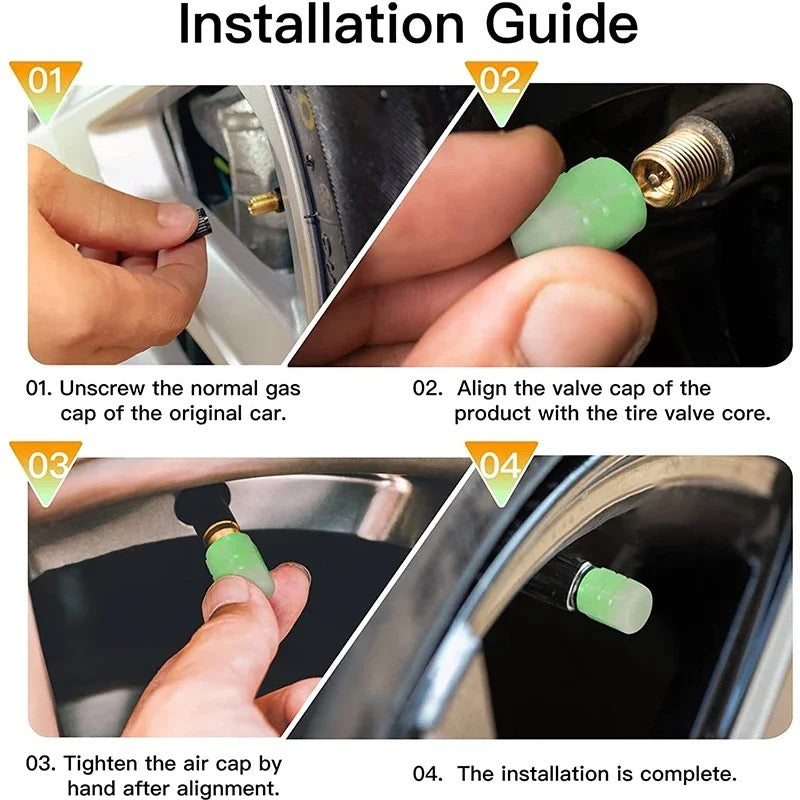 Installation Guide

01

02

01. Unscrew the normal gas cap of the original car.

02. Align the valve cap of the product with the tire valve core.

03

04

03. Tighten the air cap by hand after alignment.

04. The installation is complete.