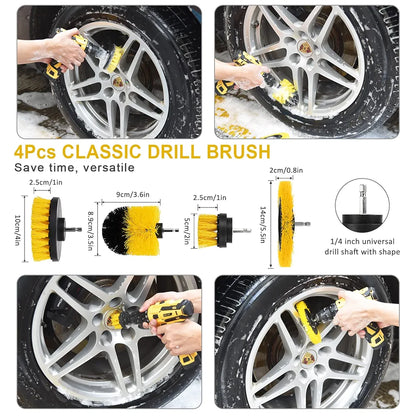 4Pcs CLASSIC DRILL BRUSH
Save time, versatile

2.5cm/1in
10cm/4in

9cm/3.6in
8.9cm/3.5in

2.5cm/1in
5cm/2in

2cm/0.8in
14cm/5.5in

1/4 inch universal drill shaft with shape