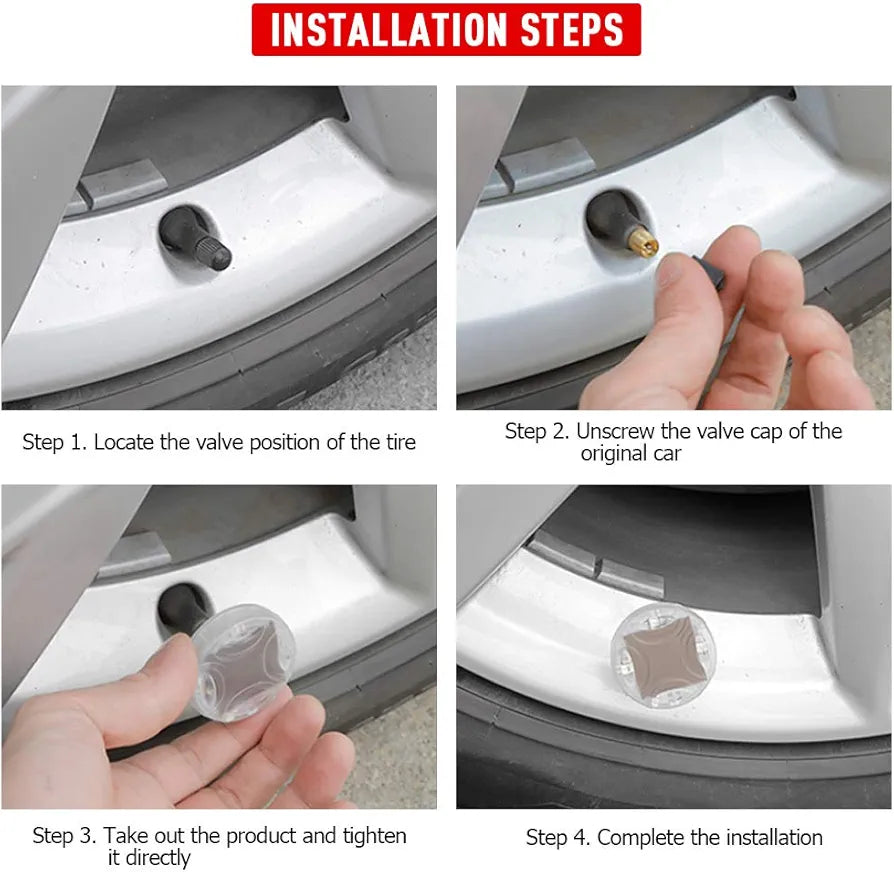 INSTALLATION STEPS

Step 1. Locate the valve position of the tire

Step 2. Unscrew the valve cap of the original car

Step 3. Take out the product and tighten it directly

Step 4. Complete the installation