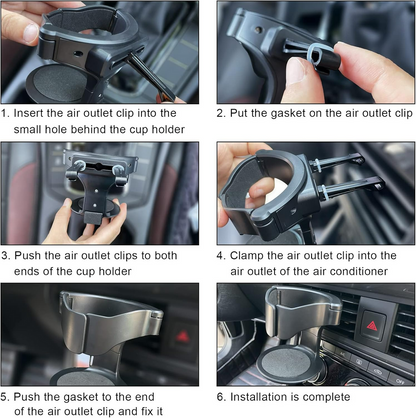 1. Insert the air outlet clip into the small hole behind the cup holder

2. Put the gasket on the air outlet clip

3. Push the air outlet clips to both ends of the cup holder

4. Clamp the air outlet clip into the air outlet of the air conditioner

5. Push the gasket to the end of the air outlet clip and fix it

6. Installation is complete