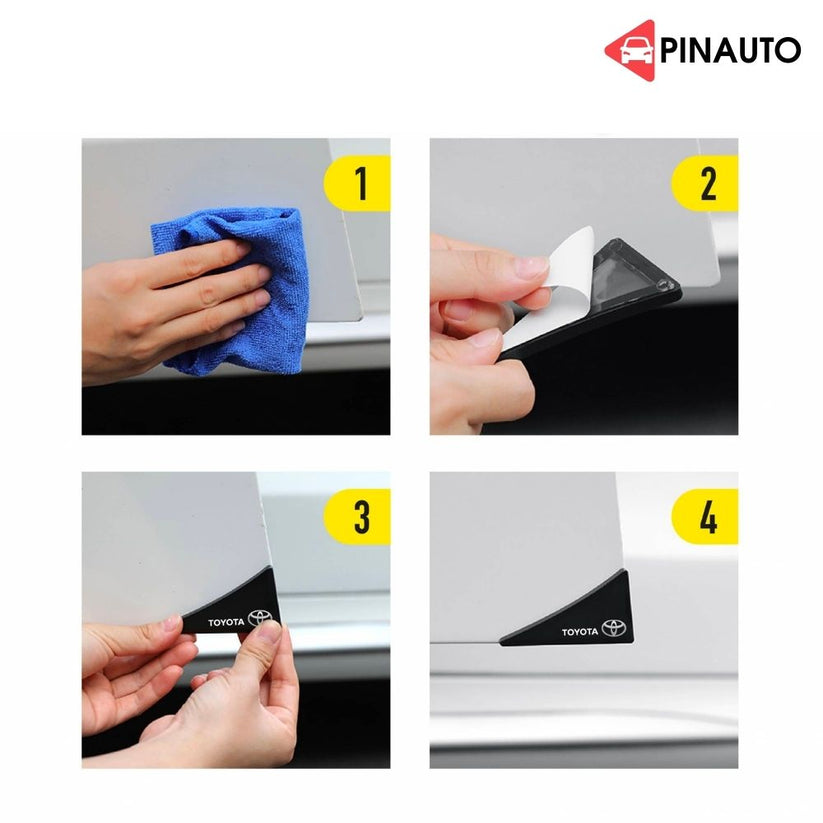 PINAUTO

1

2

3

TOYOTA

4

TOYOTA