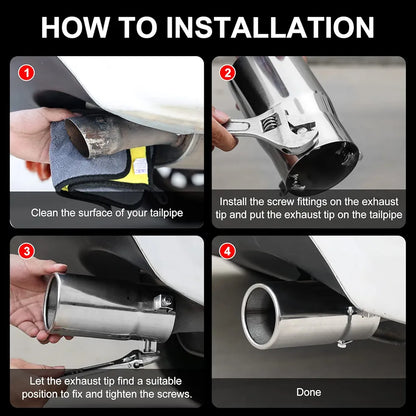 HOW TO INSTALLATION

1

Clean the surface of your tailpipe

2

Install the screw fittings on the exhaust tip and put the exhaust tip on the tailpipe

3

Let the exhaust tip find a suitable position to fix and tighten the screws.

4

Done