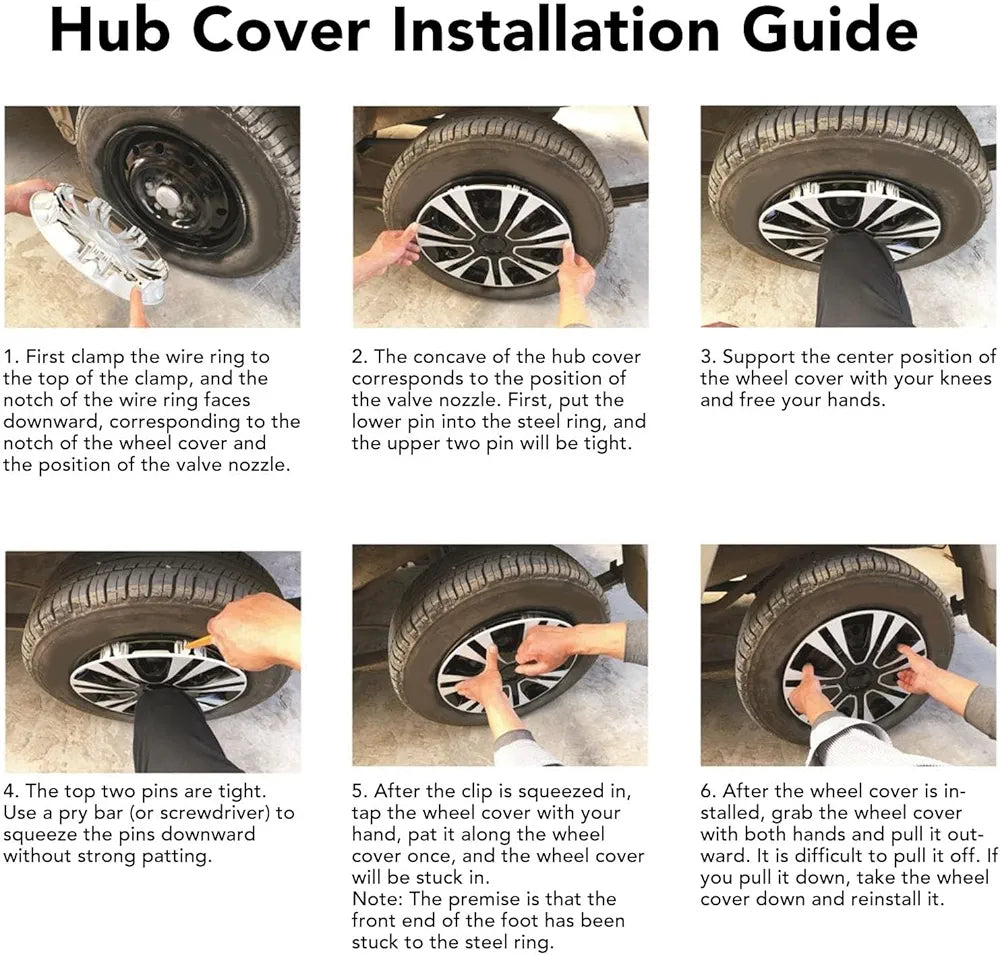 Hub Cover Installation Guide

1. First clamp the wire ring to the top of the clamp, and the notch of the wire ring faces downward, corresponding to the notch of the wheel cover and the position of the valve nozzle.

2. The concave of the hub cover corresponds to the position of the valve nozzle. First, put the lower pin into the steel ring, and the upper two pin will be tight.

3. Support the center position of the wheel cover with your knees and free your hands.

4. The top two pins are tight. Use a pry bar (or screwdriver) to squeeze the pins downward without strong patting.

5. After the clip is squeezed in, tap the wheel cover with your hand, pat it along the wheel cover once, and the wheel cover will be stuck in.
Note: The premise is that the front end of the foot has been stuck to the steel ring.

6. After the wheel cover is installed, grab the wheel cover with both hands and pull it outward. It is difficult to pull it off. If you pull it down, take the wheel cover down and reinstall it.