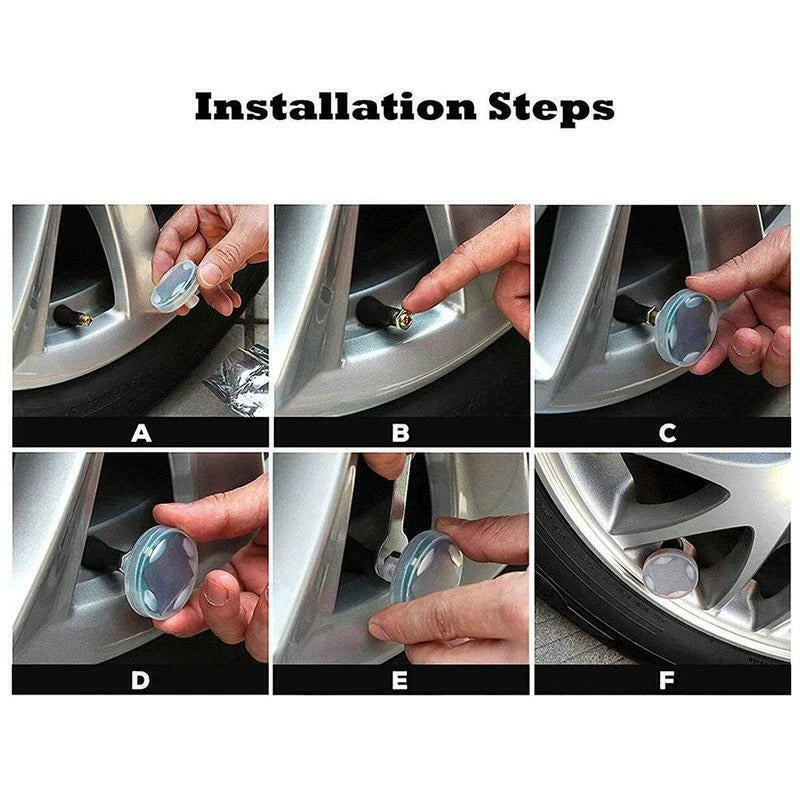 Installation Steps

A

B

C

D

E

F