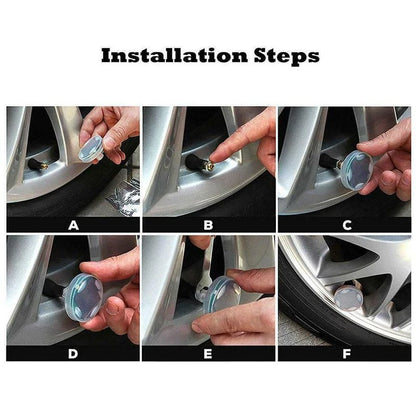 Installation Steps

A

B

C

D

E

F