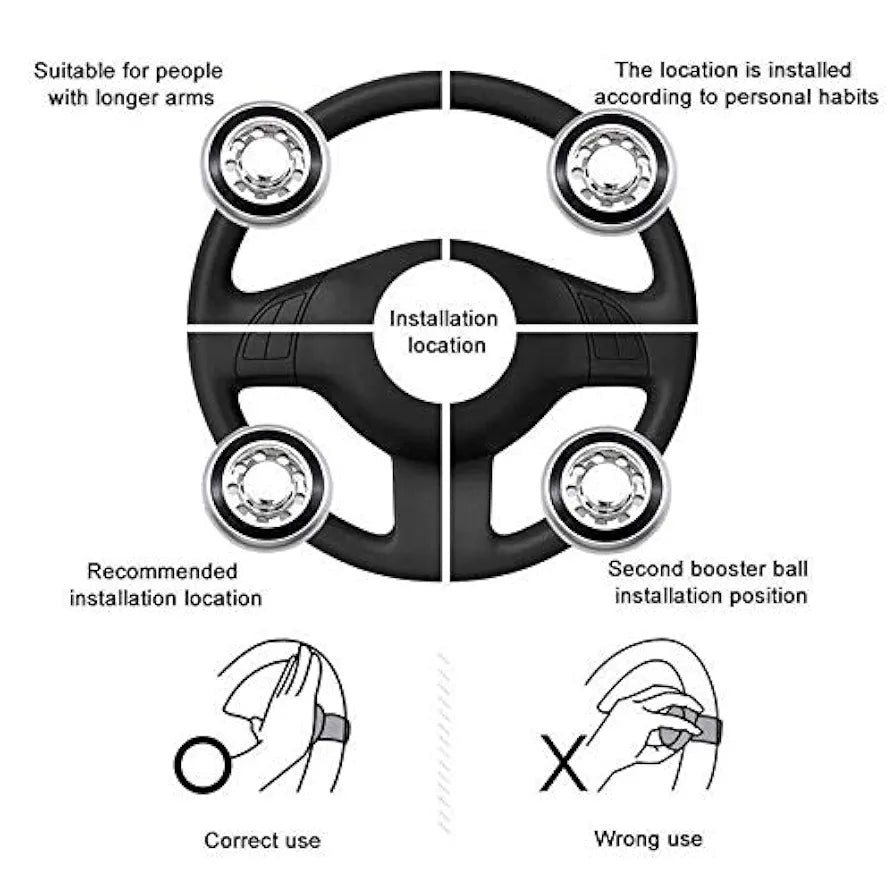 Suitable for people with longer arms

The location is installed according to personal habits

Installation location

Recommended installation location

Second booster ball installation position

Correct use

Wrong use