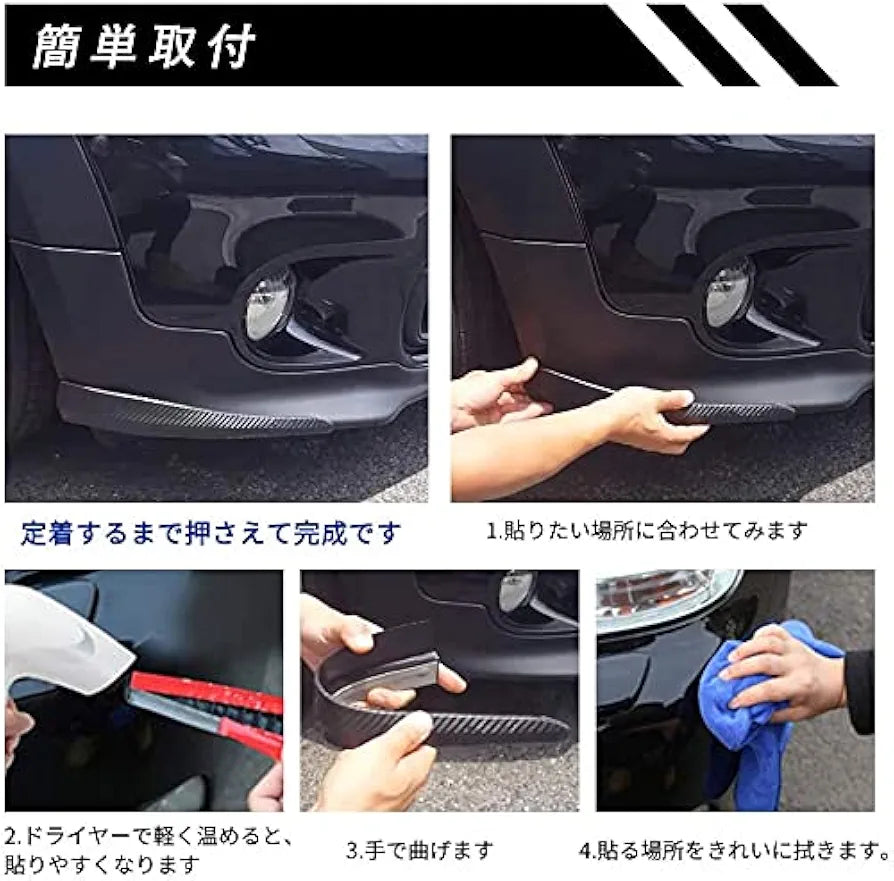 簡単取付

定着するまで押さえて完成です

1.貼りたい場所に合わせてみます

2.ドライヤーで軽く温めると、貼りやすくなります

3.手で曲げます

4.貼る場所をきれいに拭きます。